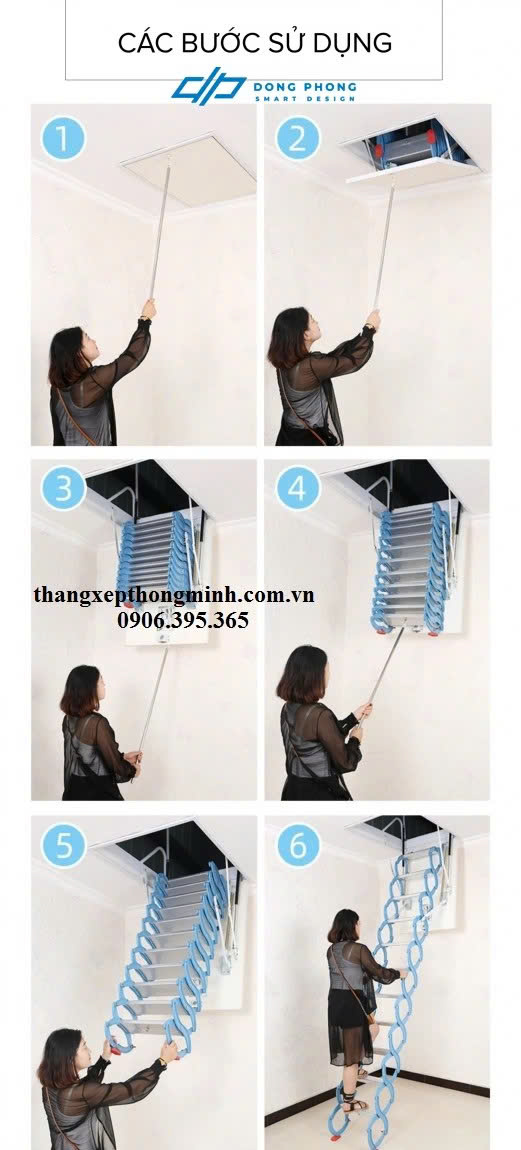 CÁC BƯỚC SỬ DỤNG

DONG PHONG
SMART DESIGN

1

2

3

4

thangxepthongminh.com.vn
0906.395.365

5

6